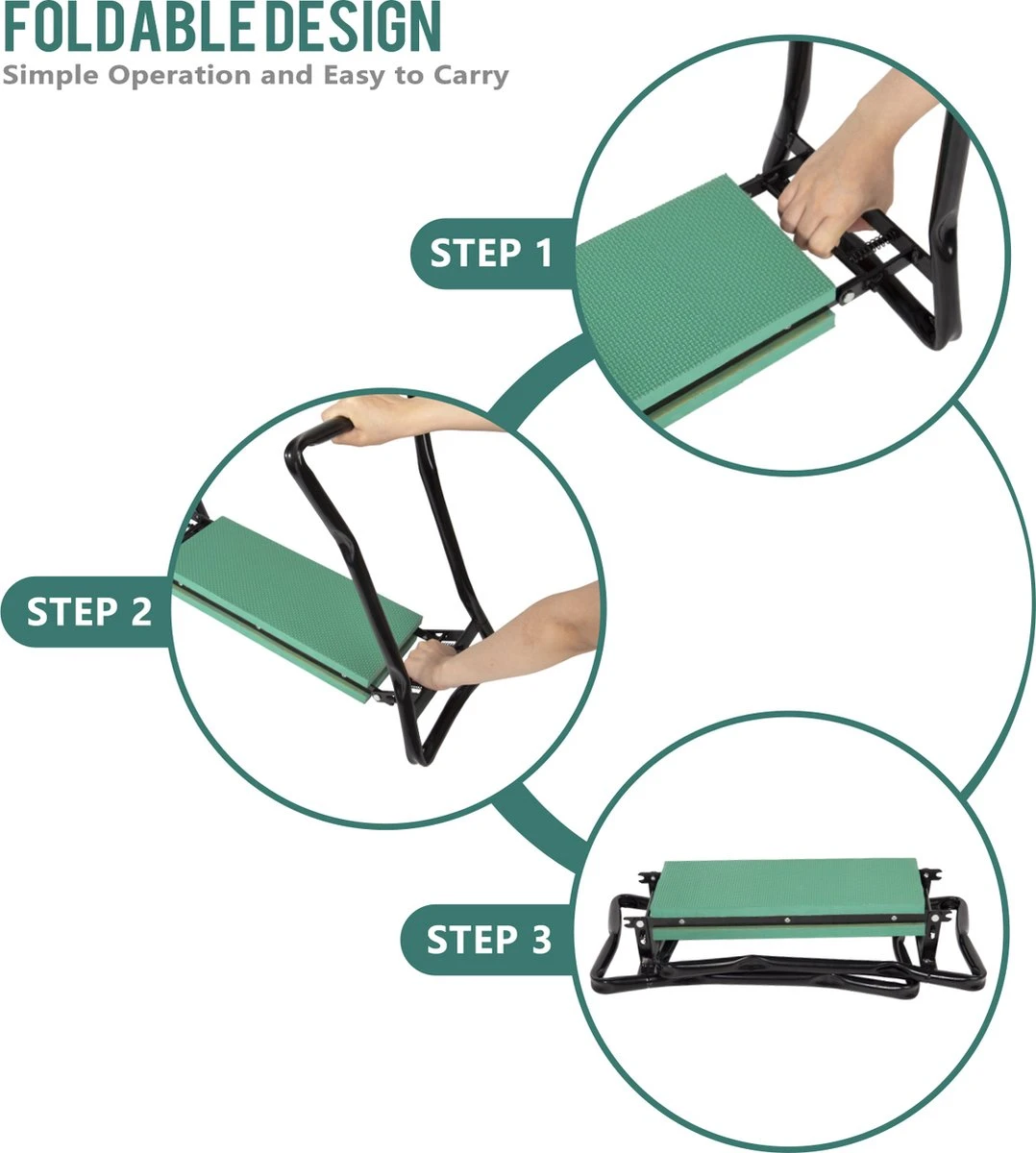 FOLDABLE DESIGN
Simple Operation and Easy to Carry

STEP 1

STEP 2

STEP 3